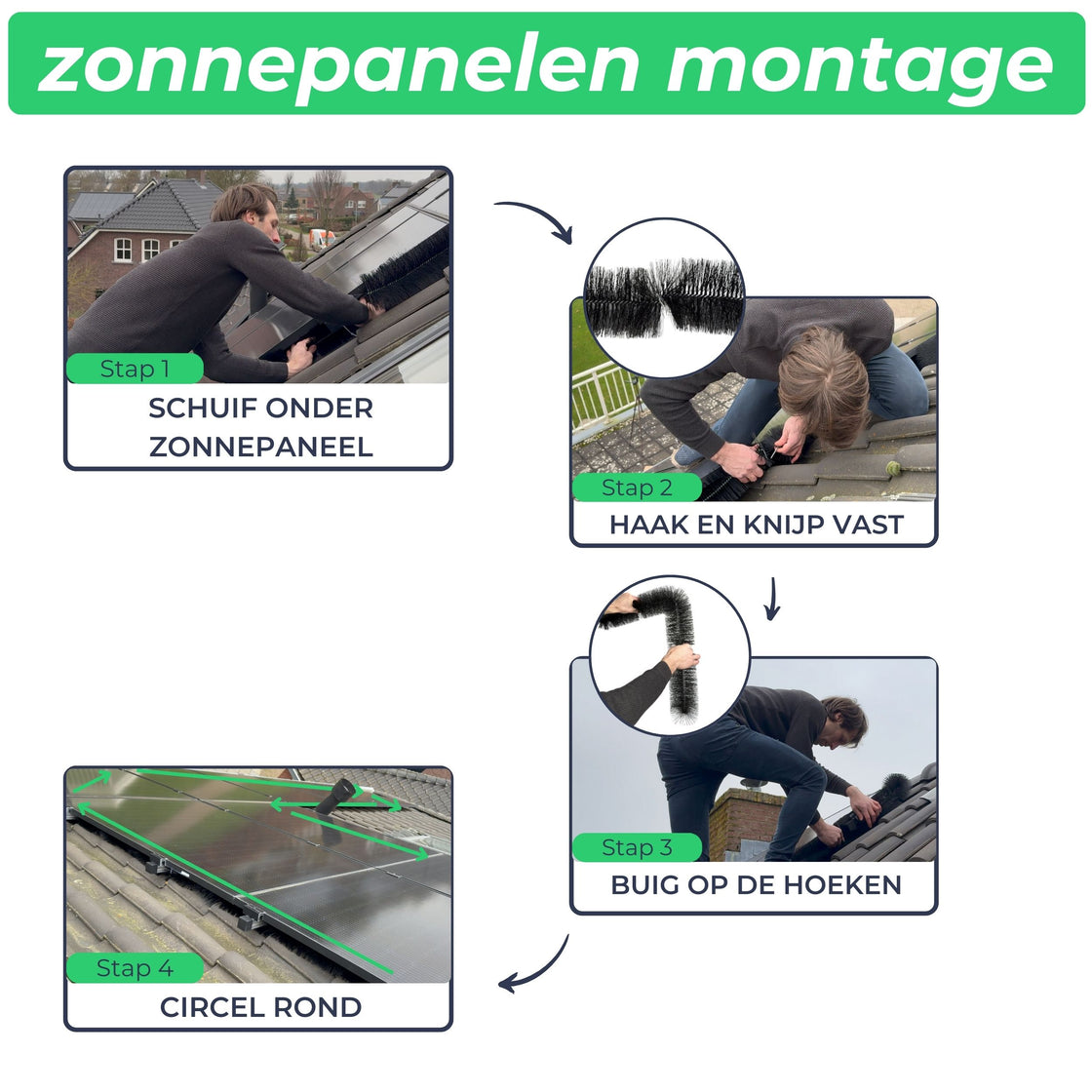 zonnepanelen montage

Stap 1
SCHUIF ONDER ZONNEPANEEL

Stap 2
HAAK EN KNIJP VAST

Stap 3
BUIG OP DE HOEKEN

Stap 4
CIRCEL ROND